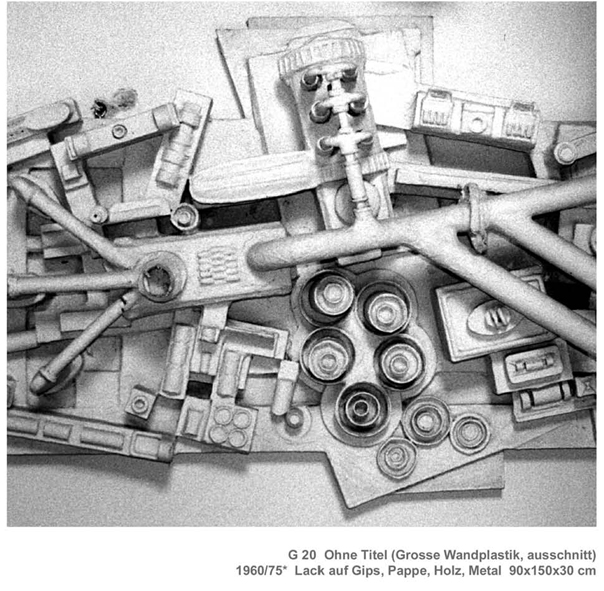 G 20 Ohne Titel (Grosse Wandplastik, ausschnitt)
1960/75* Lack auf Gips, Pappe, Holz, Metal 90x150x30 cm