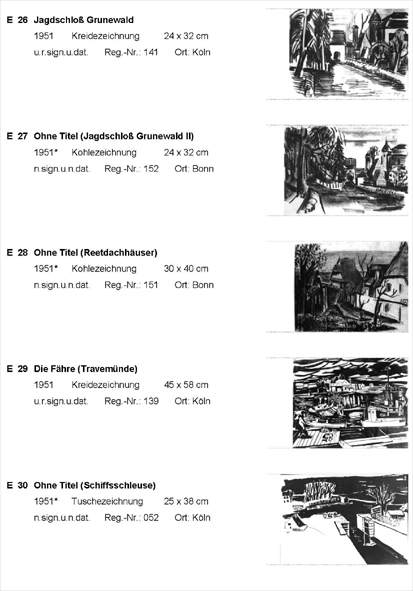 E 26 Jagdschloß Grunewald
1951 Kreidezeichnung 24 x 32 cm
u.r.sign.u.dat. Reg.-Nr.: 141 Ort: Köln

E 27 Ohne Titel (Jagdschloß Grunewald II)
1951* Kohlezeichnung 24 x 32 cm
n.sign.u.n.dat. Reg.-Nr.: 152 Ort: Bonn

E 28 Ohne Titel (Reetdachhäuser)
1951* Kohlezeichnung 30 x 40 cm
n.sign.u.n.dat. Reg.-Nr.: 151 Ort: Bonn

E 29 Die Fähre (Travemünde)
1951 Kreidezeichnung 45 x 58 cm
u.r.sign.u.dat. Reg.-Nr.: 139 Ort: Köln

E 30 Ohne Titel (Schiffsschleuse)
1951* Tuschezeichnung 25 x 38 cm
n.sign.u.n.dat. Reg.-Nr.: 052 Ort: Köln